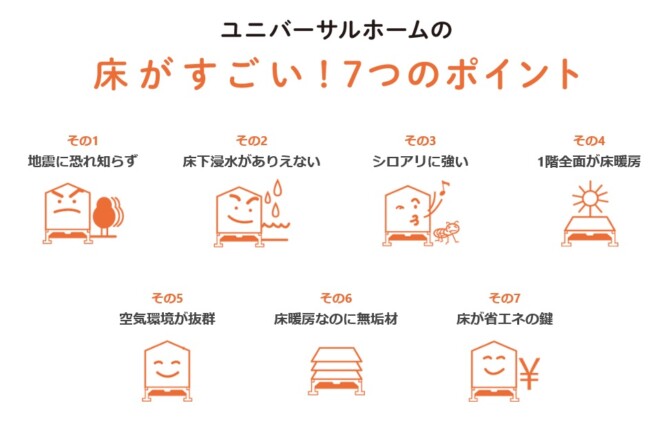 ユニバーサルホームの

床がすごい！7つのポイント

その1
地震に恐れ知らず

その2
床下浸水がありえない

その3
シロアリに強い

その4
1階全面が床暖房

その5
空気環境が抜群

その6
床暖房なのに無垢材

その7
床が省エネの鍵

¥